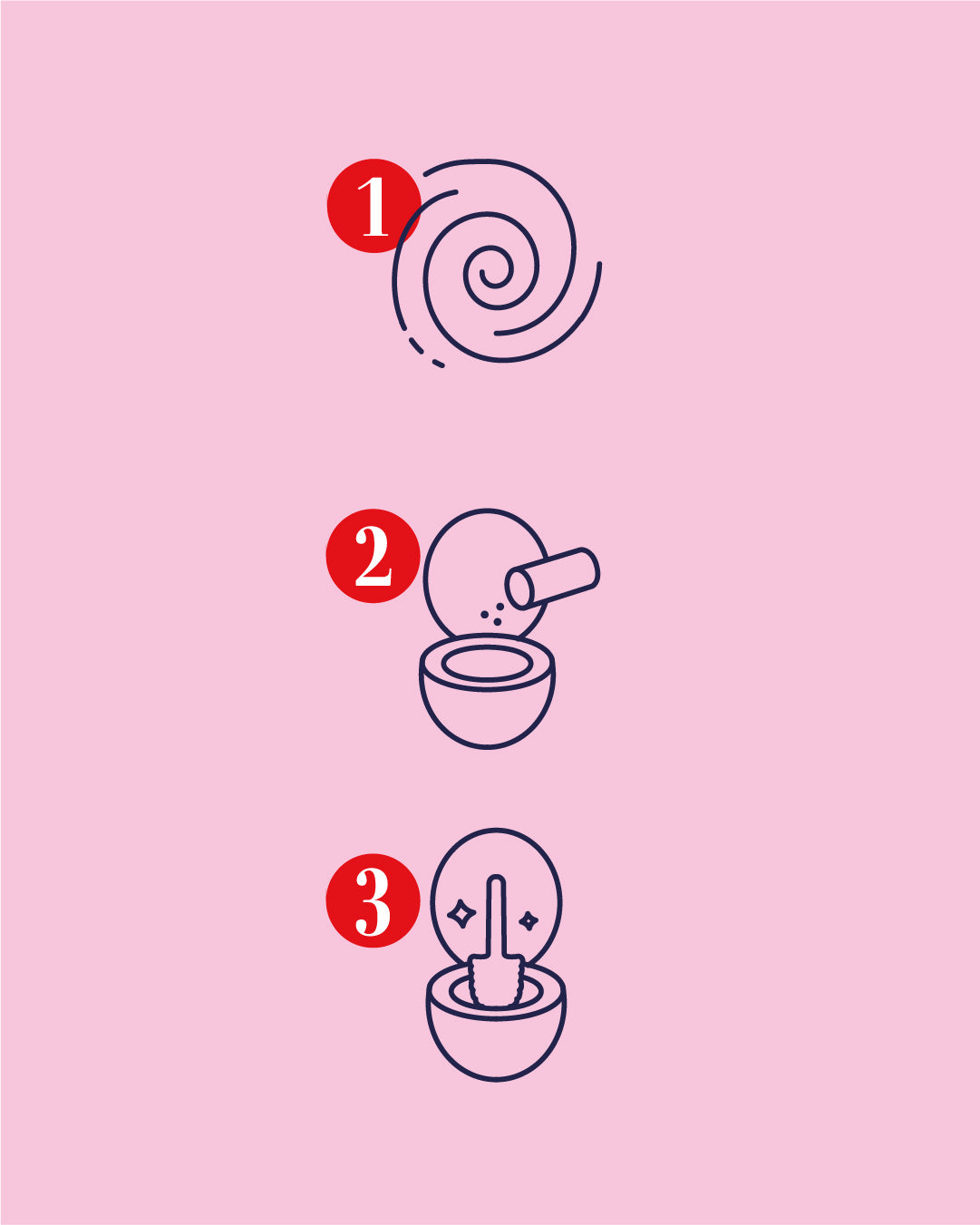 1

2

3